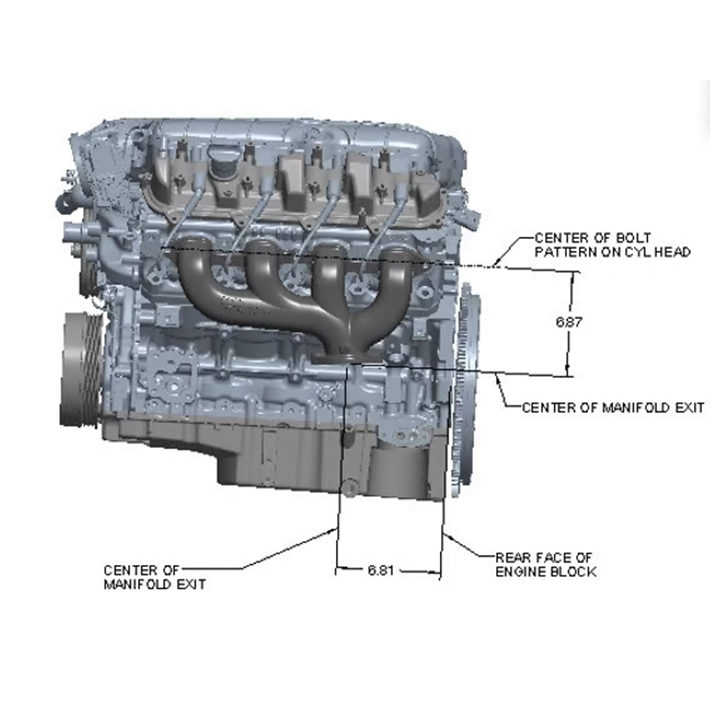 CENTER OF BOLT PATTERN ON CYL HEAD

6.87

CENTER OF MANIFOLD EXIT

CENTER OF MANIFOLD EXIT

6.81

REAR FACE OF ENGINE BLOCK