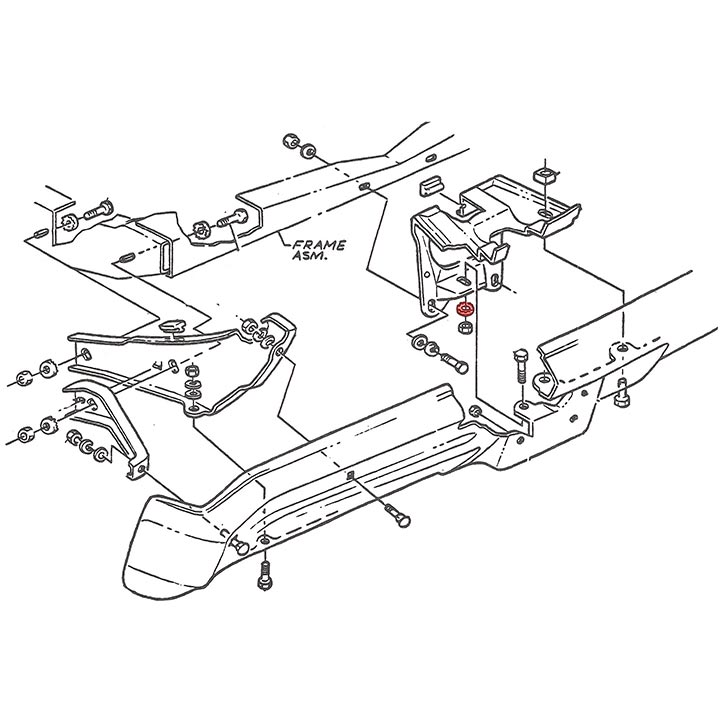 FRAME ASM.