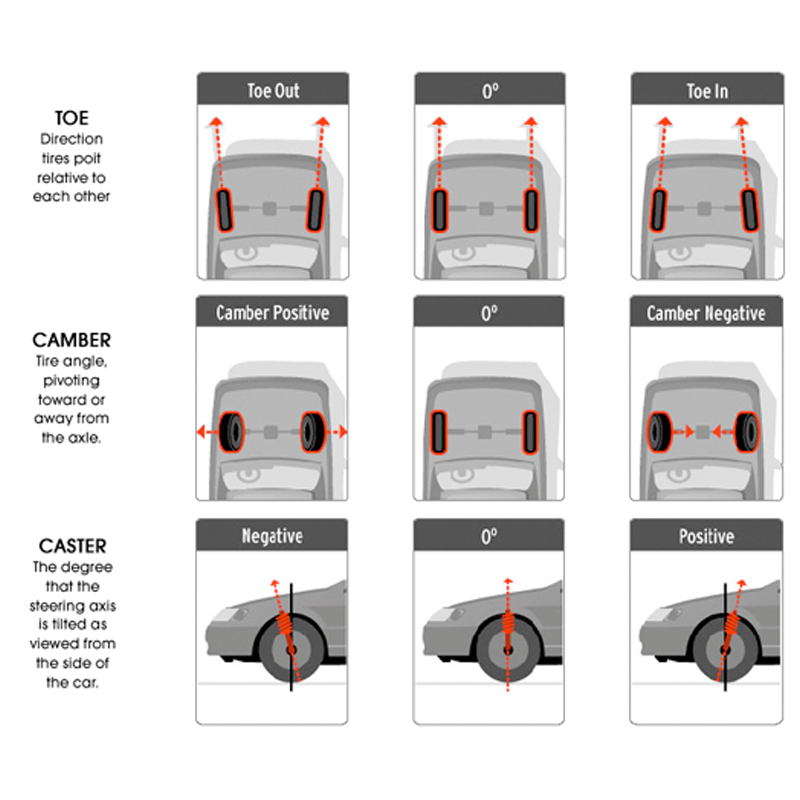 TOE
Direction tires poit relative to each other

Toe Out

0°

Toe In

CAMBER
Tire angle, pivoting toward or away from the axle.

Camber Positive

0°

Camber Negative

CASTER
The degree that the steering axis is tilted as viewed from the side of the car.

Negative

0°

Positive