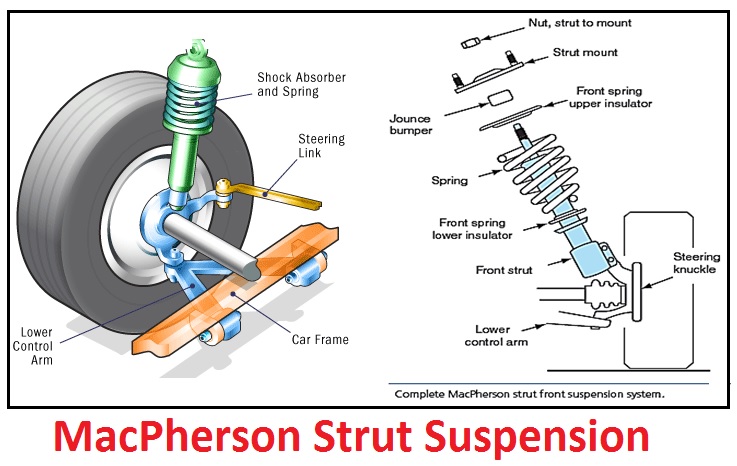 Shock Absorber and Spring

Steering Link

Lower Control Arm

Car Frame

Nut, strut to mount

Strut mount

Front spring upper insulator

Jounce bumper

Spring

Front spring lower insulator

Front strut

Steering knuckle

Lower control arm

Complete MacPherson strut front suspension system.

MacPherson Strut Suspension