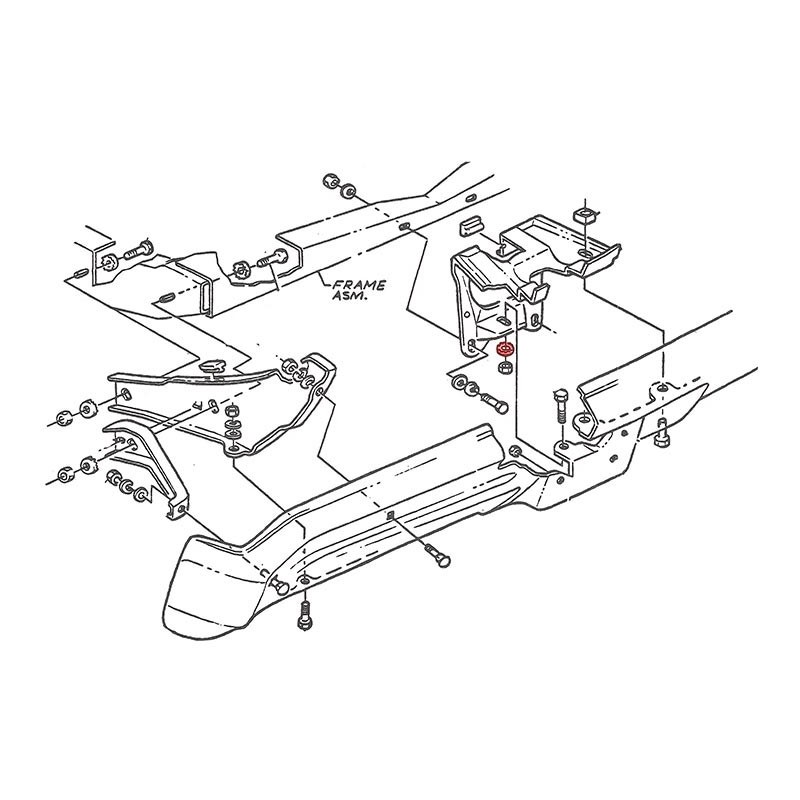 FRAME ASM.