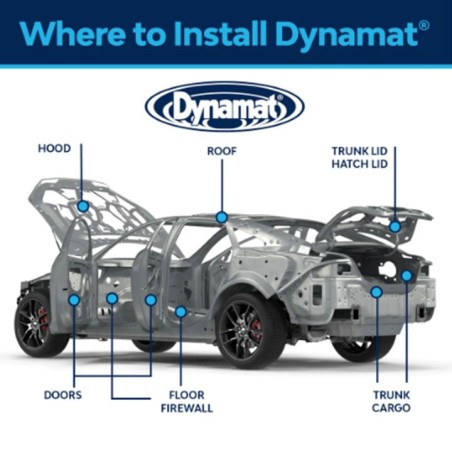 Where to Install Dynamat®

Dynamat®

HOOD

ROOF

TRUNK LID
HATCH LID

DOORS

FLOOR
FIREWALL

TRUNK
CARGO