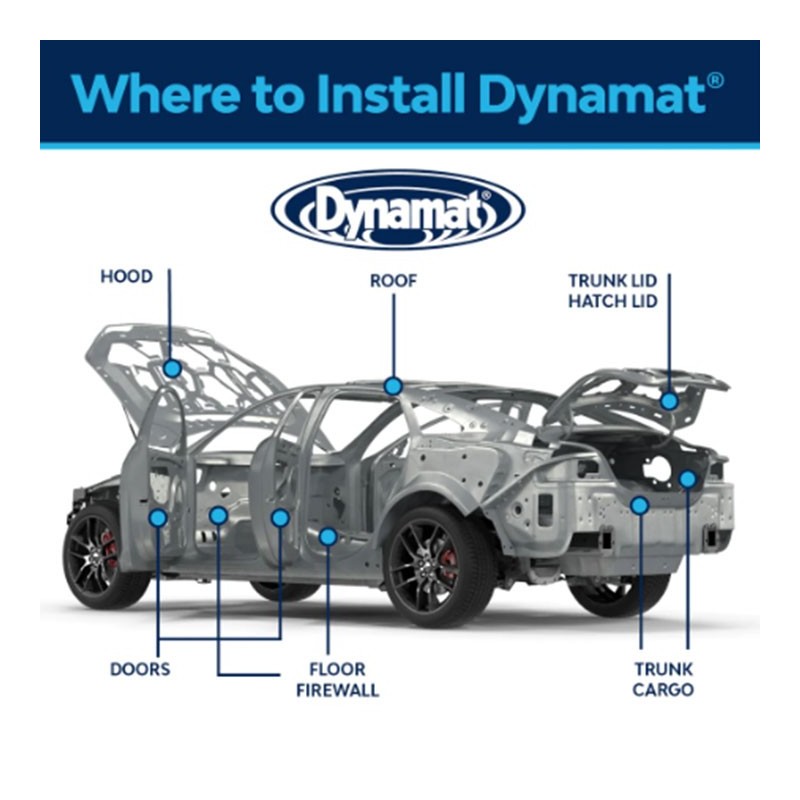 Where to Install Dynamat®

Dynamat®

HOOD

ROOF

TRUNK LID
HATCH LID

DOORS

FLOOR
FIREWALL

TRUNK
CARGO