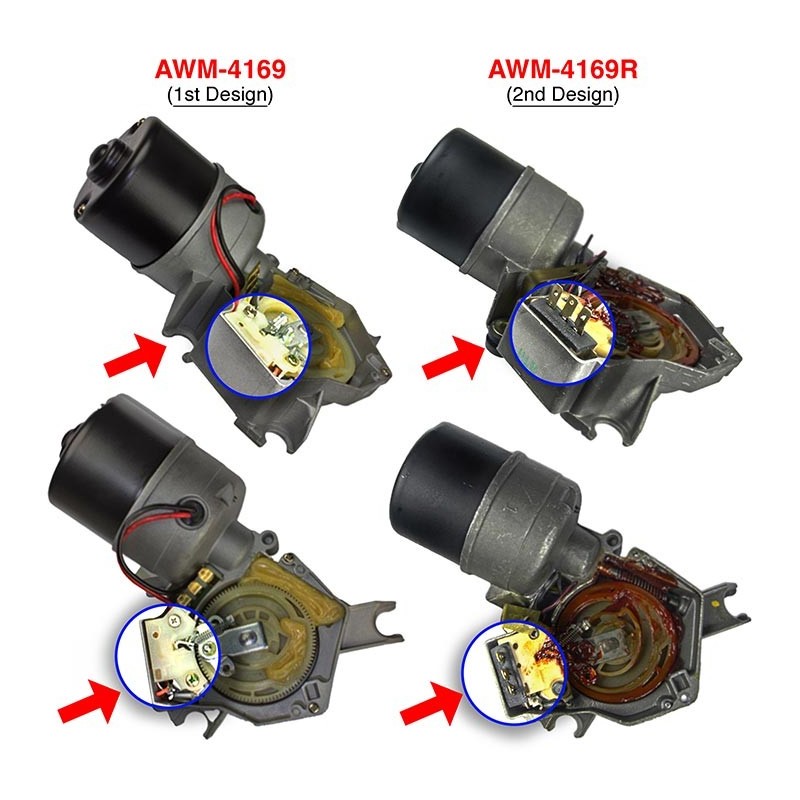 AWM-4169
(1st Design)

AWM-4169R
(2nd Design)